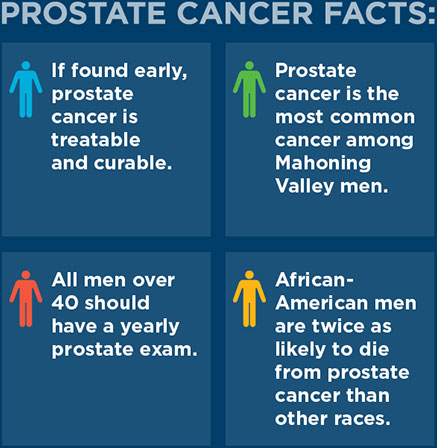 PROSTATE CANCER FACTS:

If found early, prostate cancer is treatable and curable.

Prostate cancer is the most common cancer among Mahoning Valley men.

All men over 40 should have a yearly prostate exam.

African-American men are twice as likely to die from prostate cancer than other races.