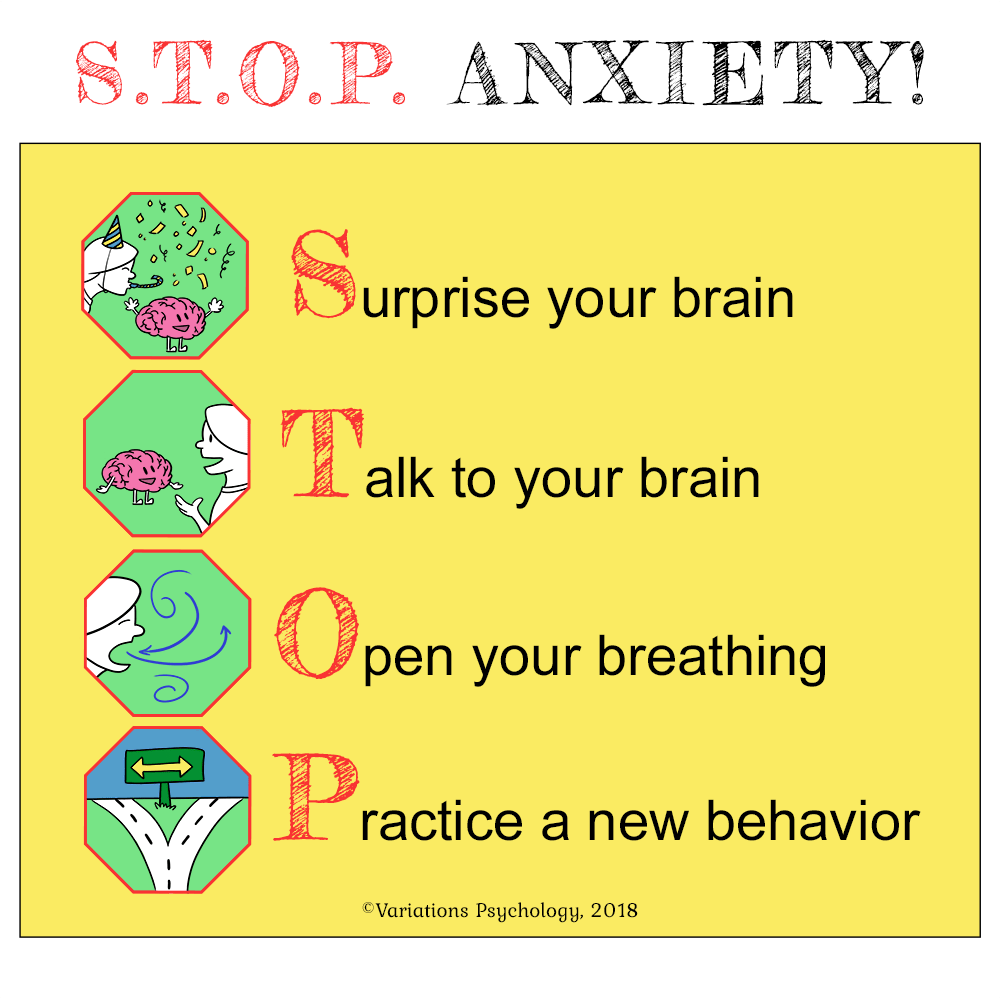 S.T.O.P. ANXIETY!

Surprise your brain

Talk to your brain

Open your breathing

Practice a new behavior

©Variations Psychology, 2018